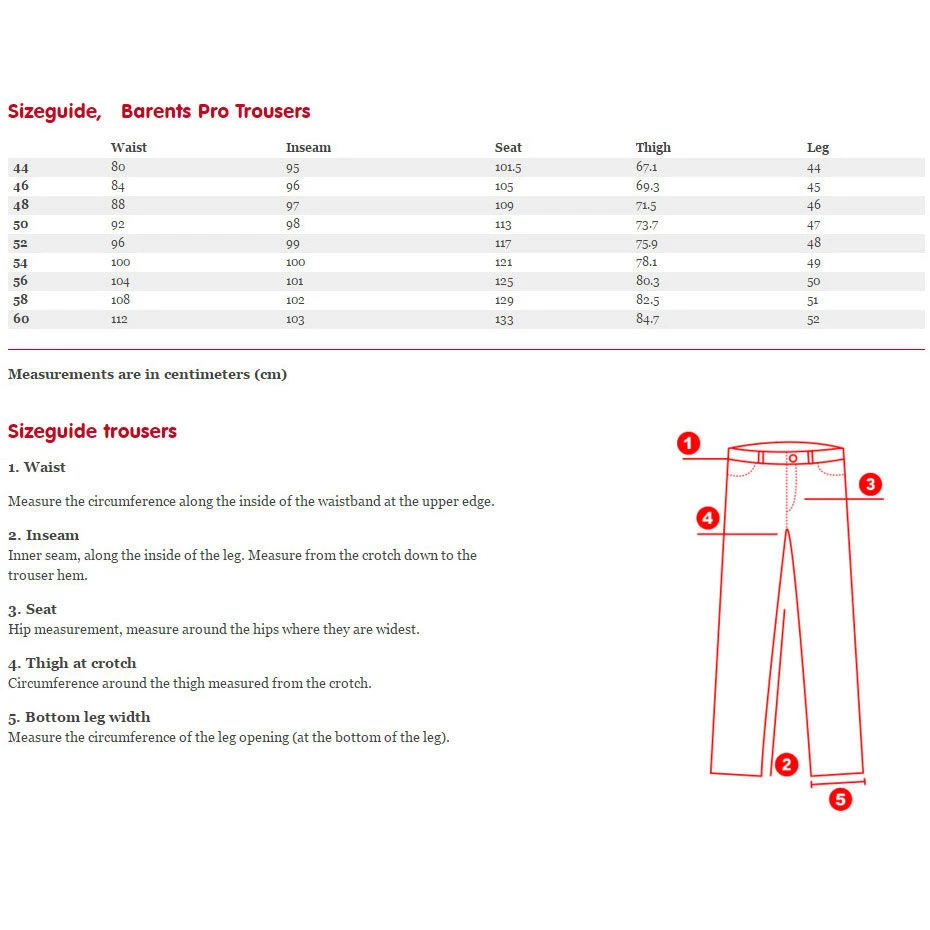 Sizeguide, Barents Pro Trousers

| | Waist | Inseam | Seat | Thigh | Leg |
|---|---|---|---|---|---|
| 44 | 80 | 95 | 101.5 | 67.1 | 44 |
| 46 | 84 | 96 | 105 | 69.3 | 45 |
| 48 | 88 | 97 | 109 | 71.5 | 46 |
| 50 | 92 | 98 | 113 | 73.7 | 47 |
| 52 | 96 | 99 | 117 | 75.9 | 48 |
| 54 | 100 | 100 | 121 | 78.1 | 49 |
| 56 | 104 | 101 | 125 | 80.3 | 50 |
| 58 | 108 | 102 | 129 | 82.5 | 51 |
| 60 | 112 | 103 | 133 | 84.7 | 52 |

Measurements are in centimeters (cm)

Sizeguide trousers

1. Waist

Measure the circumference along the inside of the waistband at the upper edge.

2. Inseam
Inner seam, along the inside of the leg. Measure from the crotch down to the trouser hem.

3. Seat
Hip measurement, measure around the hips where they are widest.

4. Thigh at crotch
Circumference around the thigh measured from the crotch.

5. Bottom leg width
Measure the circumference of the leg opening (at the bottom of the leg).

1
3
4
2
5