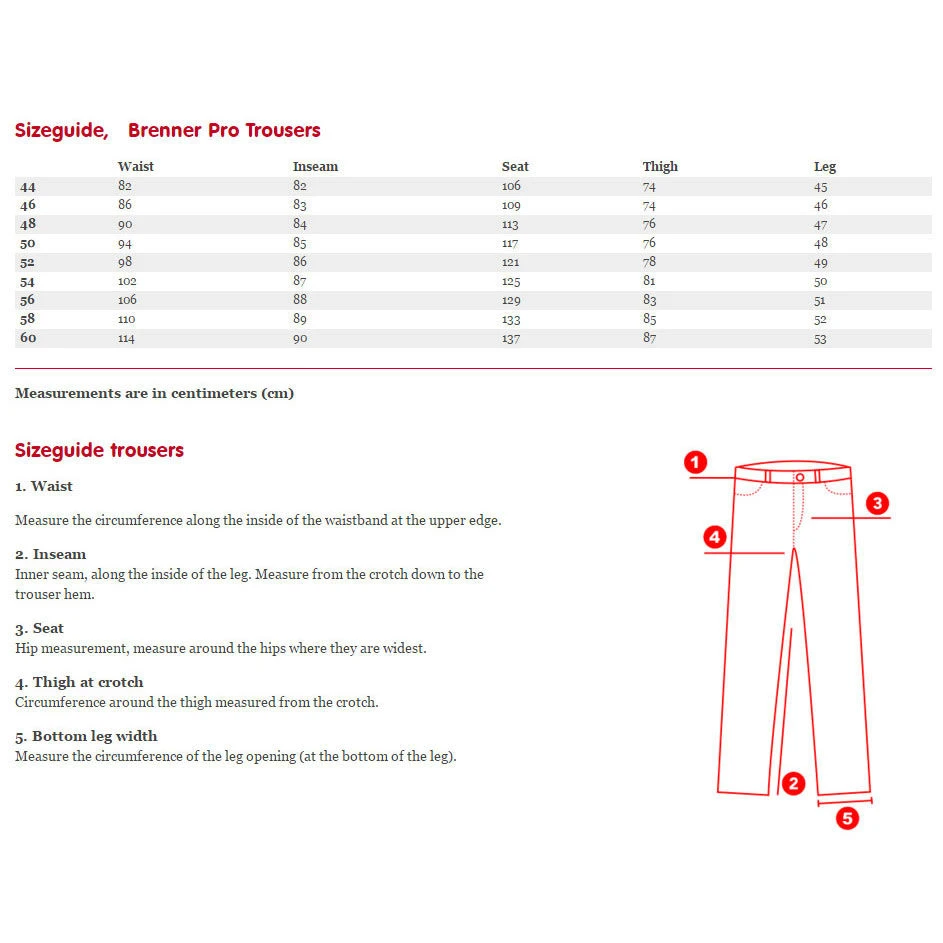 Sizeguide, Brenner Pro Trousers

| | Waist | Inseam | Seat | Thigh | Leg |
|---|---|---|---|---|---|
| 44 | 82 | 82 | 106 | 74 | 45 |
| 46 | 86 | 83 | 109 | 74 | 46 |
| 48 | 90 | 84 | 113 | 76 | 47 |
| 50 | 94 | 85 | 117 | 76 | 48 |
| 52 | 98 | 86 | 121 | 78 | 49 |
| 54 | 102 | 87 | 125 | 81 | 50 |
| 56 | 106 | 88 | 129 | 83 | 51 |
| 58 | 110 | 89 | 133 | 85 | 52 |
| 60 | 114 | 90 | 137 | 87 | 53 |

Measurements are in centimeters (cm)

Sizeguide trousers

1. Waist

Measure the circumference along the inside of the waistband at the upper edge.

2. Inseam
Inner seam, along the inside of the leg. Measure from the crotch down to the trouser hem.

3. Seat
Hip measurement, measure around the hips where they are widest.

4. Thigh at crotch
Circumference around the thigh measured from the crotch.

5. Bottom leg width
Measure the circumference of the leg opening (at the bottom of the leg).

1
3
4
2
5