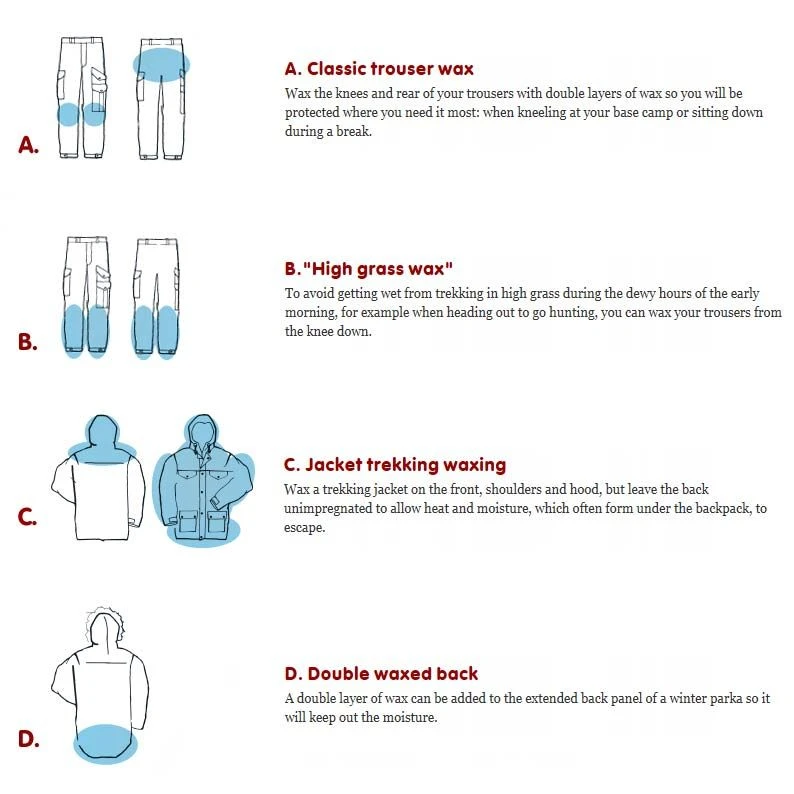 A.

A. Classic trouser wax

Wax the knees and rear of your trousers with double layers of wax so you will be protected where you need it most: when kneeling at your base camp or sitting down during a break.

B.

B."High grass wax"

To avoid getting wet from trekking in high grass during the dewy hours of the early morning, for example when heading out to go hunting, you can wax your trousers from the knee down.

C.

C. Jacket trekking waxing

Wax a trekking jacket on the front, shoulders and hood, but leave the back unimpregnated to allow heat and moisture, which often form under the backpack, to escape.

D.

D. Double waxed back

A double layer of wax can be added to the extended back panel of a winter parka so it will keep out the moisture.